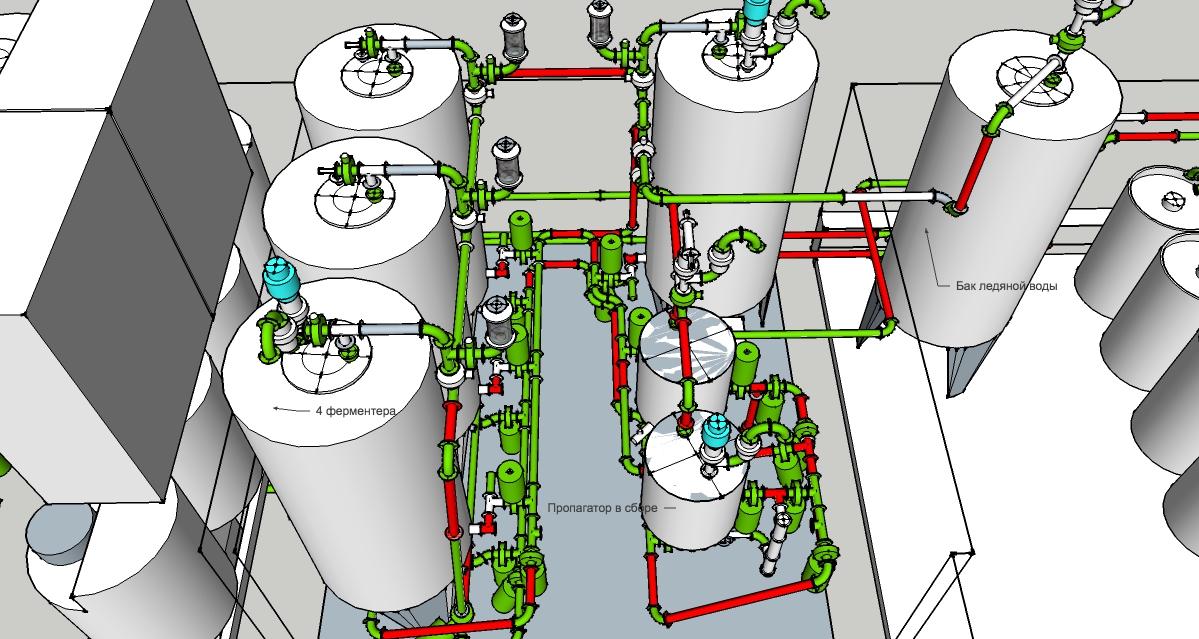 Бак ледяной воды

4 ферментера

Пропагатор в сборе